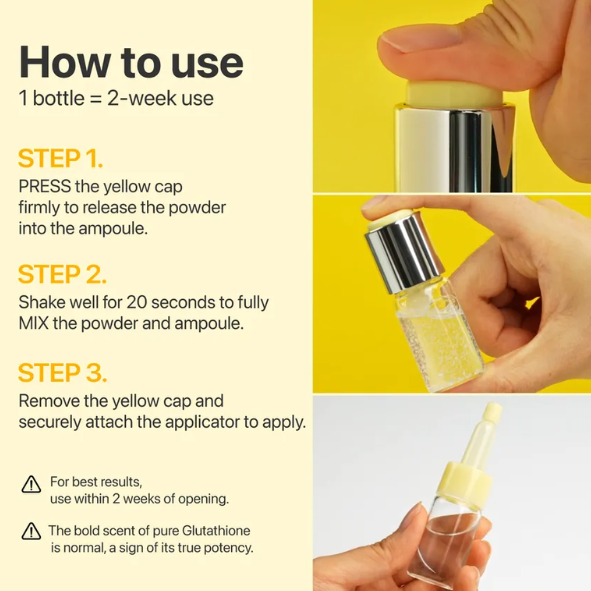 How to use
1 bottle = 2-week use

STEP 1.
PRESS the yellow cap firmly to release the powder into the ampoule.

STEP 2.
Shake well for 20 seconds to fully MIX the powder and ampoule.

STEP 3.
Remove the yellow cap and securely attach the applicator to apply.

For best results, use within 2 weeks of opening.

The bold scent of pure Glutathione is normal, a sign of its true potency.