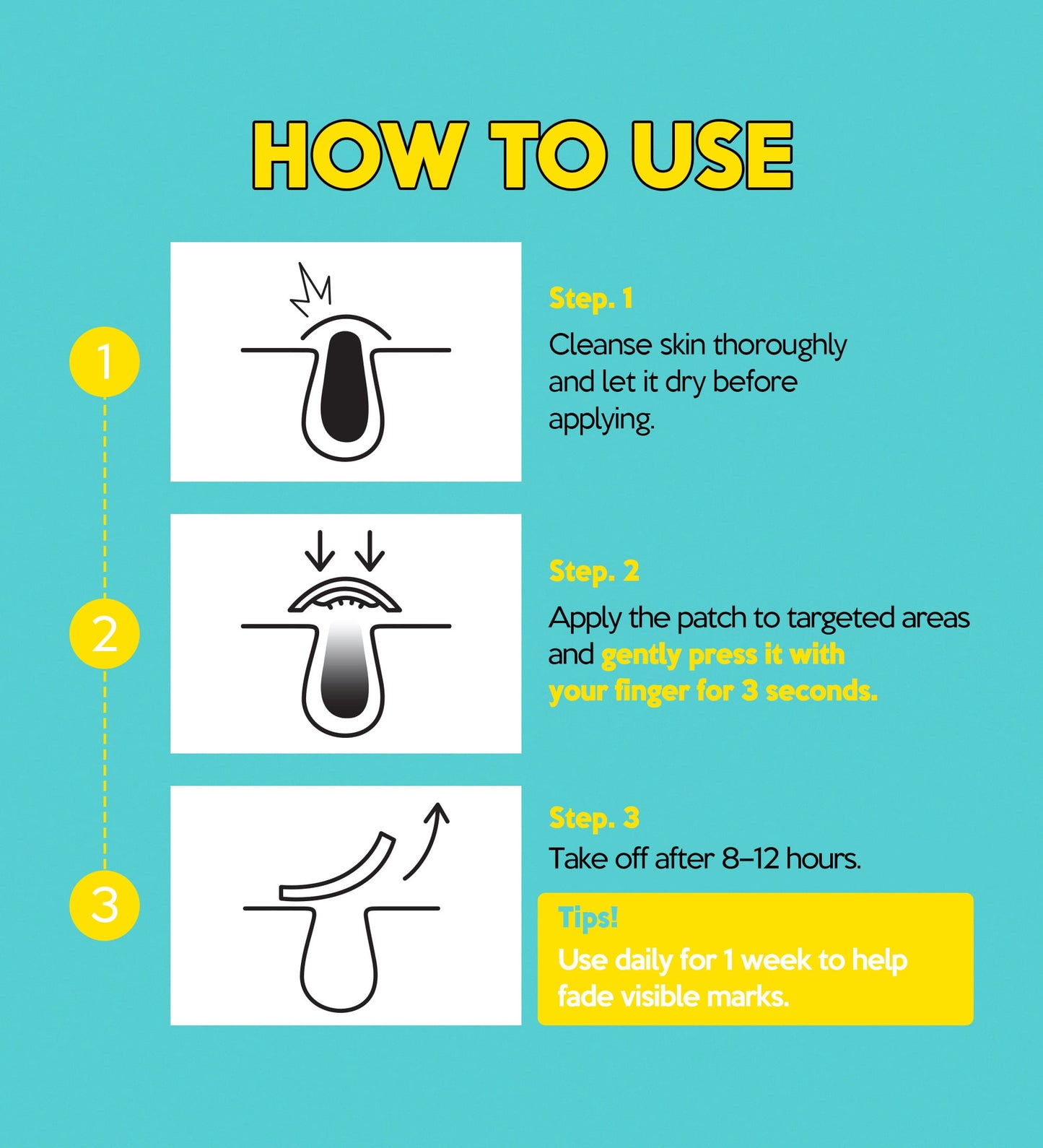 HOW TO USE

1

Step. 1

Cleanse skin thoroughly and let it dry before applying.

2

Step. 2

Apply the patch to targeted areas and gently press it with your finger for 3 seconds.

3

Step. 3

Take off after 8–12 hours.

Tips!

Use daily for 1 week to help fade visible marks.