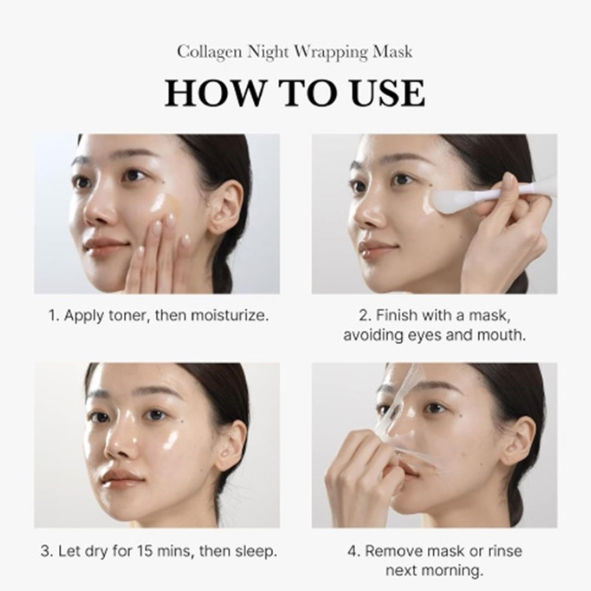 Collagen Night Wrapping Mask

HOW TO USE

1. Apply toner, then moisturize.

2. Finish with a mask, avoiding eyes and mouth.

3. Let dry for 15 mins, then sleep.

4. Remove mask or rinse next morning.